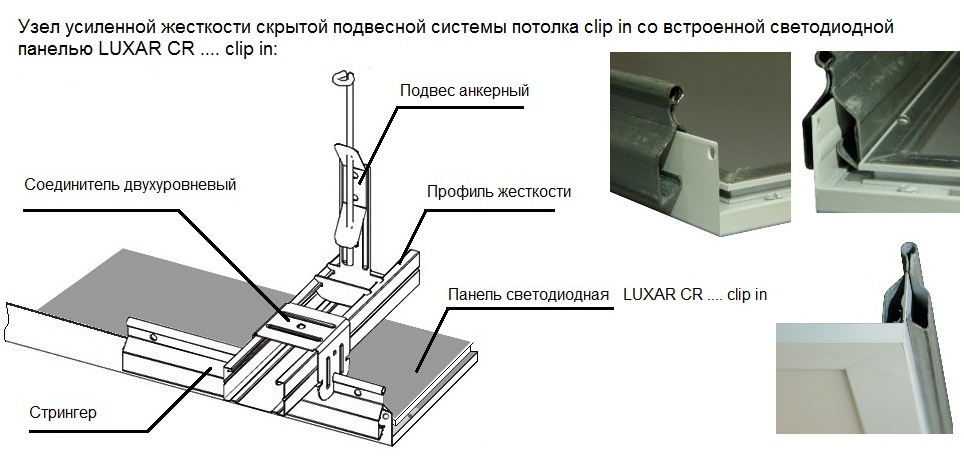 Узел усиленной жесткости скрытой подвесной системы потолка clip in со встроенной светодиодной панелью LUXAR CR .... clip in:

Подвес анкерный

Соединитель двухуровневый

Профиль жесткости

Панель светодиодная LUXAR CR .... clip in

Стрингер