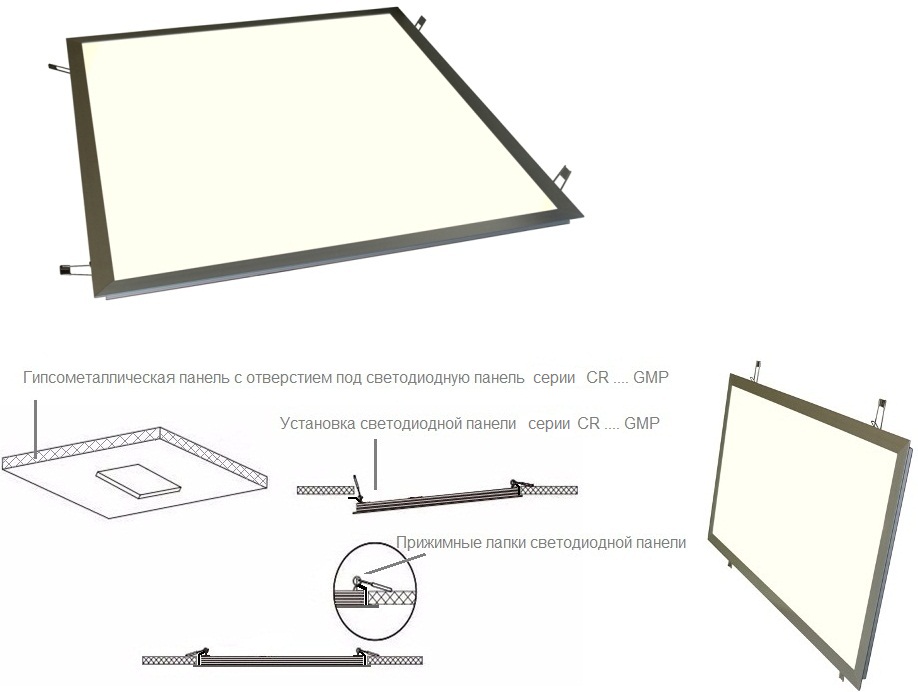 Гипсометаллическая панель с отверстием под светодиодную панель серии CR .... GMP

Установка светодиодной панели серии CR .... GMP

Прижимные лапки светодиодной панели