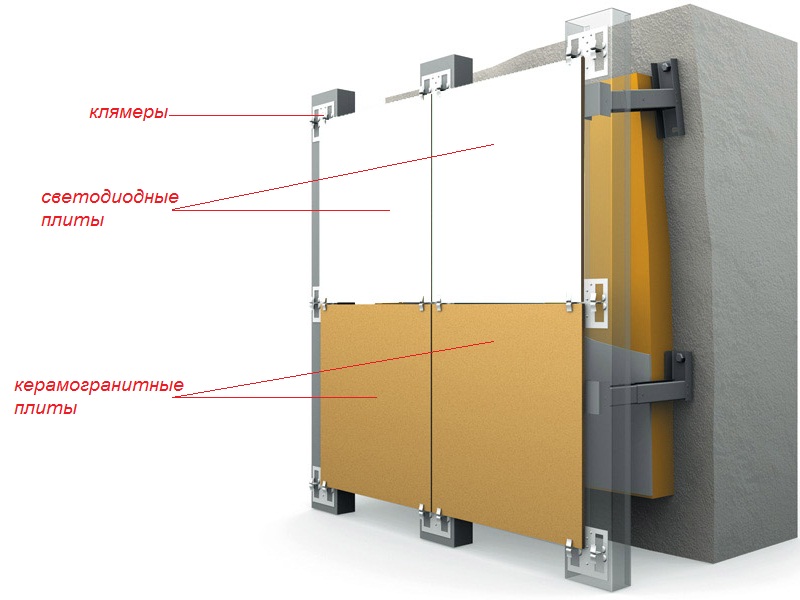 клямеры

светодиодные плиты

керамогранитные плиты